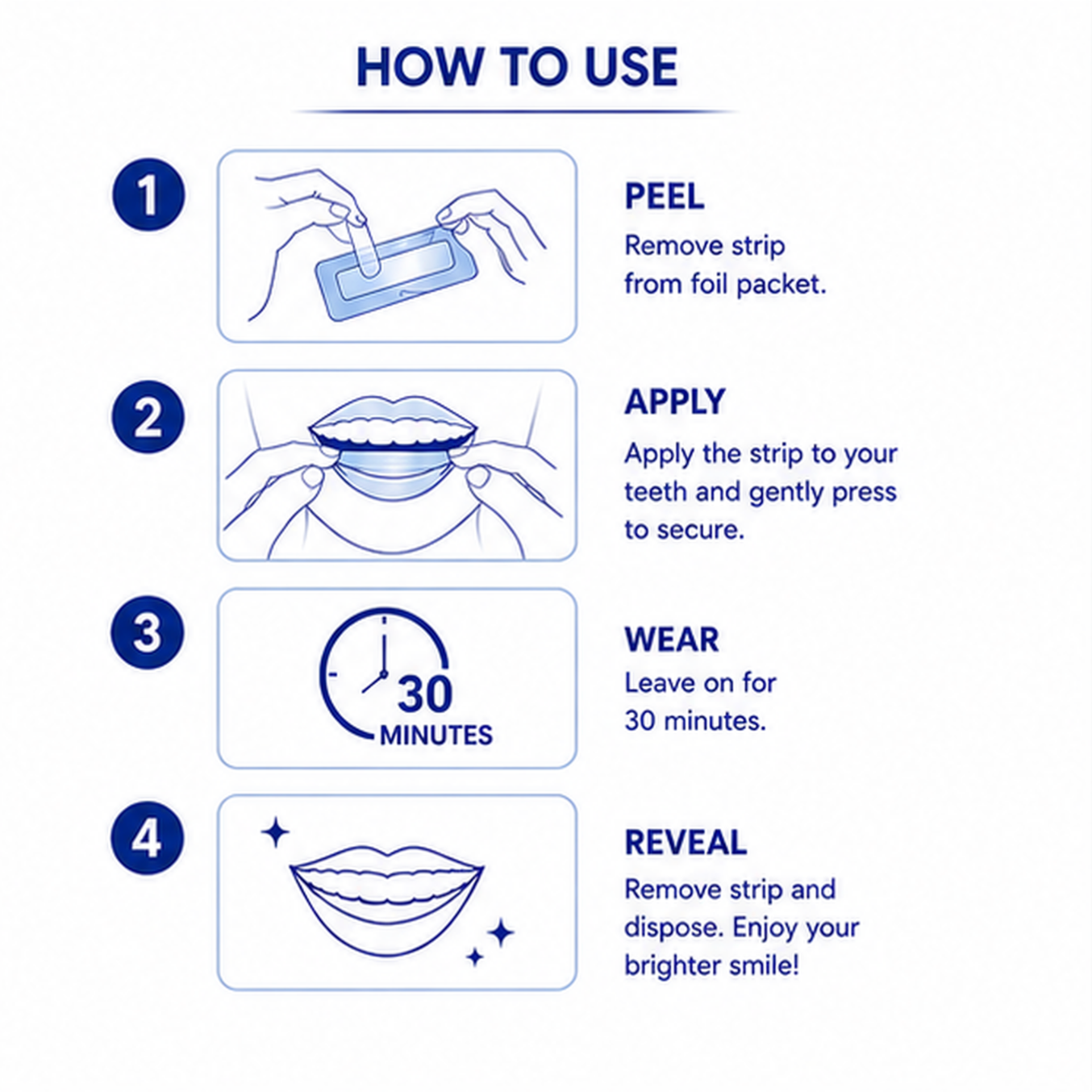 HOW TO USE

1

PEEL
Remove strip from foil packet.

2

APPLY
Apply the strip to your teeth and gently press to secure.

3

30
MINUTES

WEAR
Leave on for 30 minutes.

4

REVEAL
Remove strip and dispose. Enjoy your brighter smile!